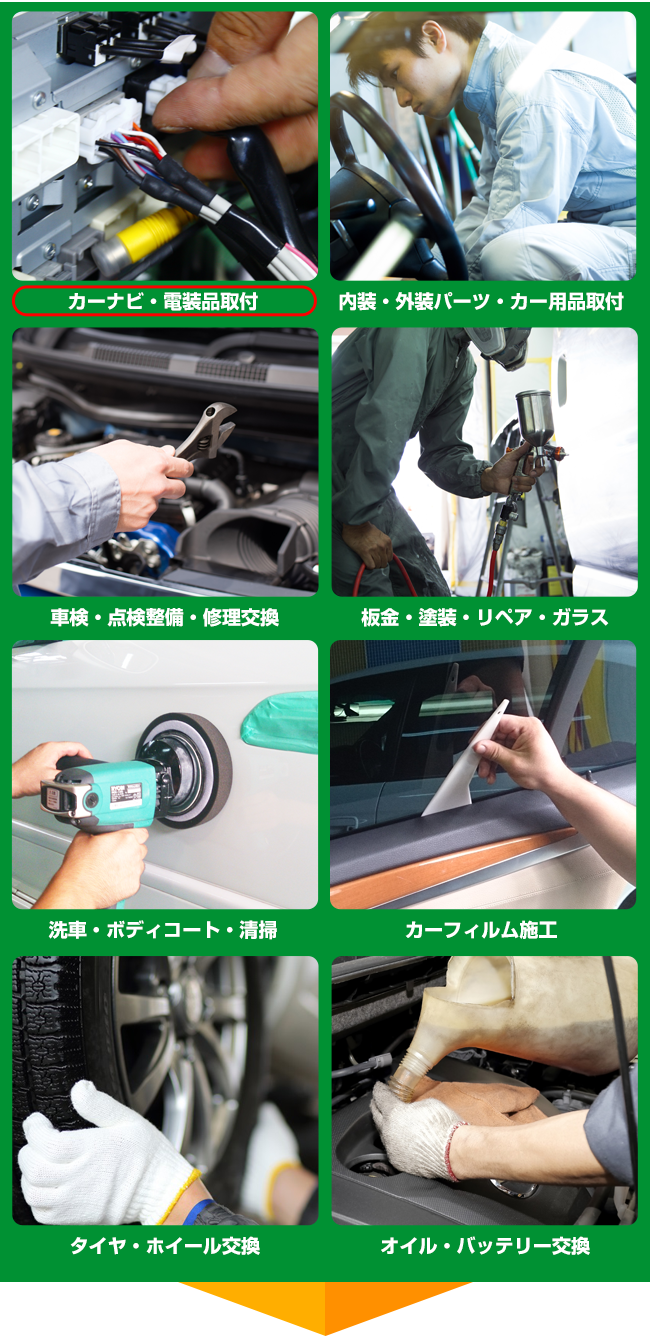 カーナビ・電装品取付

内装・外装パーツ・カー用品取付

車検・点検整備・修理交換

板金・塗装・リペア・ガラス

洗車・ボディコート・清掃

カーフィルム施工

タイヤ・ホイール交換

オイル・バッテリー交換